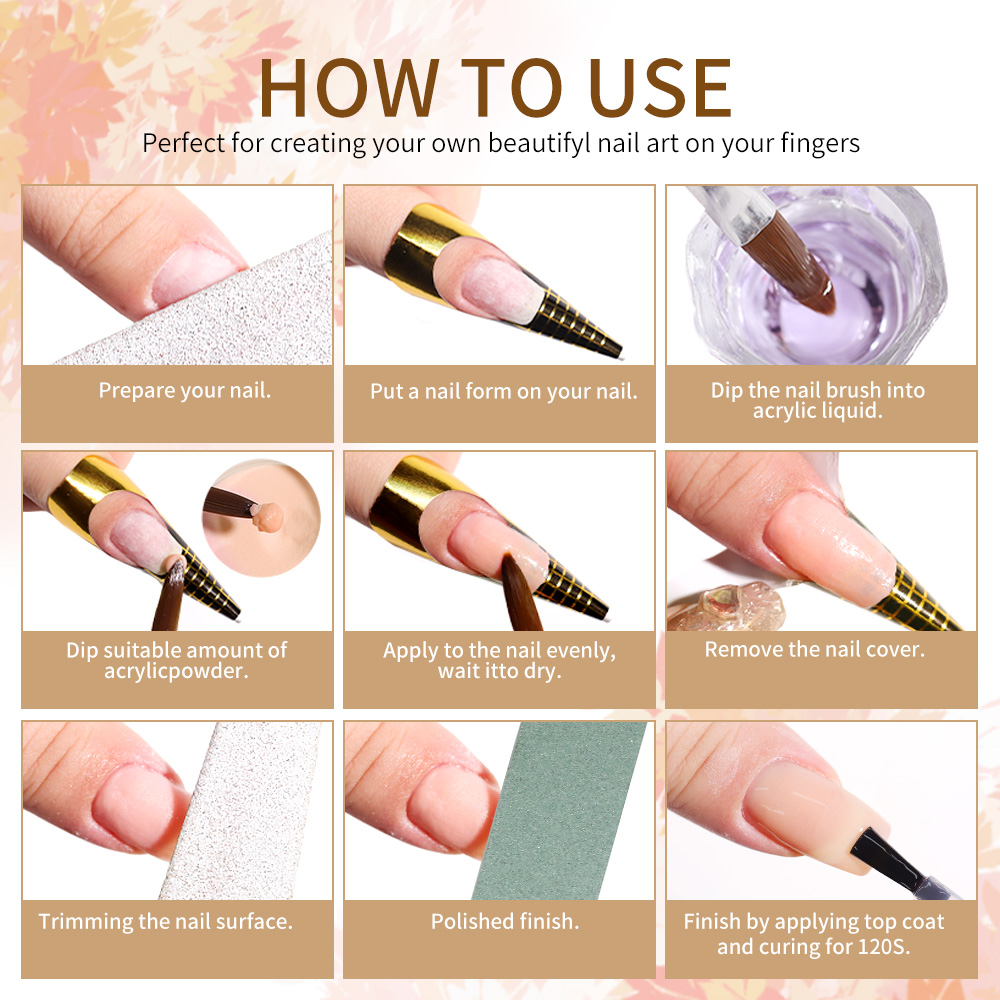 HOW TO USE

Perfect for creating your own beautifyl nail art on your fingers

Prepare your nail.

Put a nail form on your nail.

Dip the nail brush into acrylic liquid.

Dip suitable amount of acrylicpowder.

Apply to the nail evenly, wait itto dry.

Remove the nail cover.

Trimming the nail surface.

Polished finish.

Finish by applying top coat and curing for 120S.